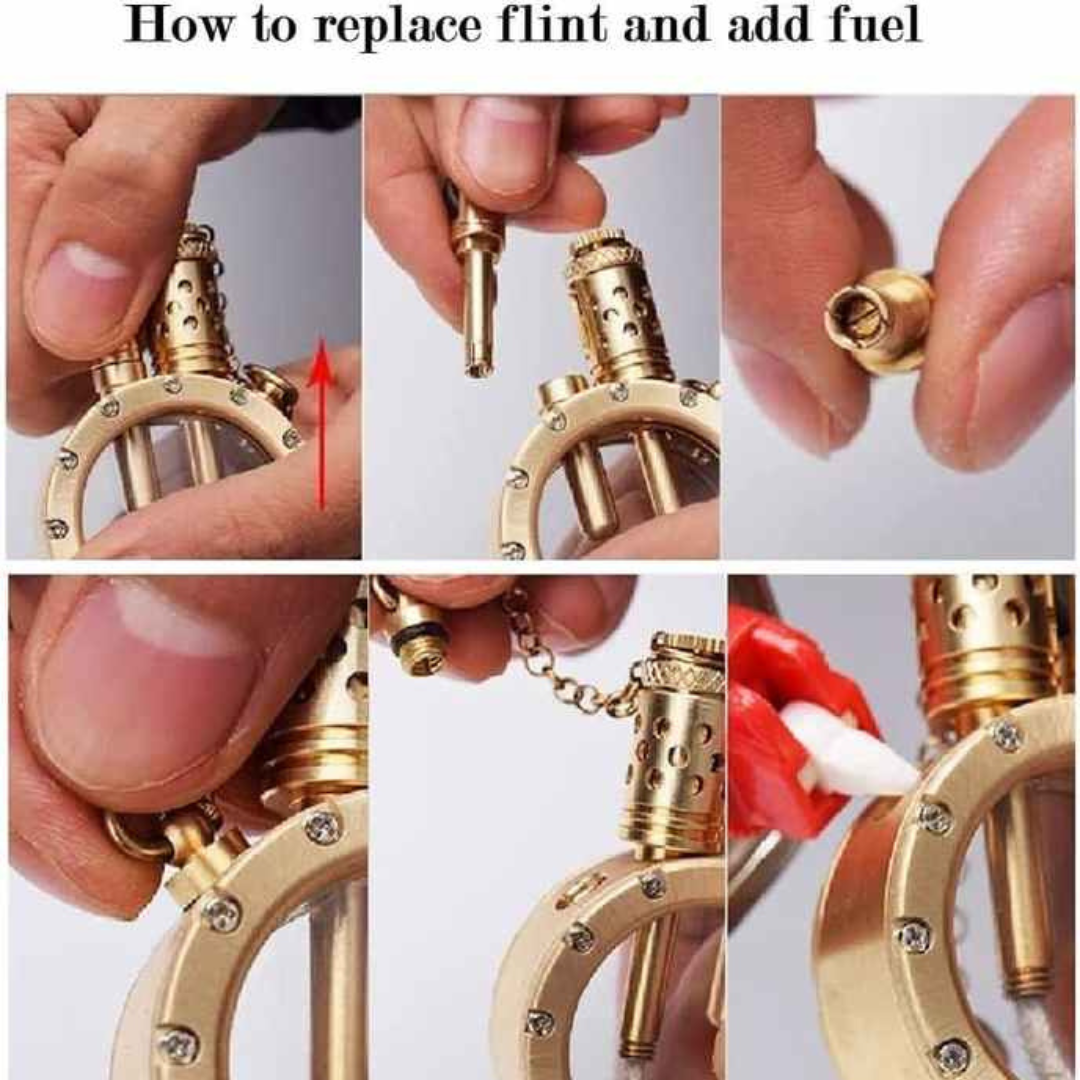 How to replace flint and add fuel